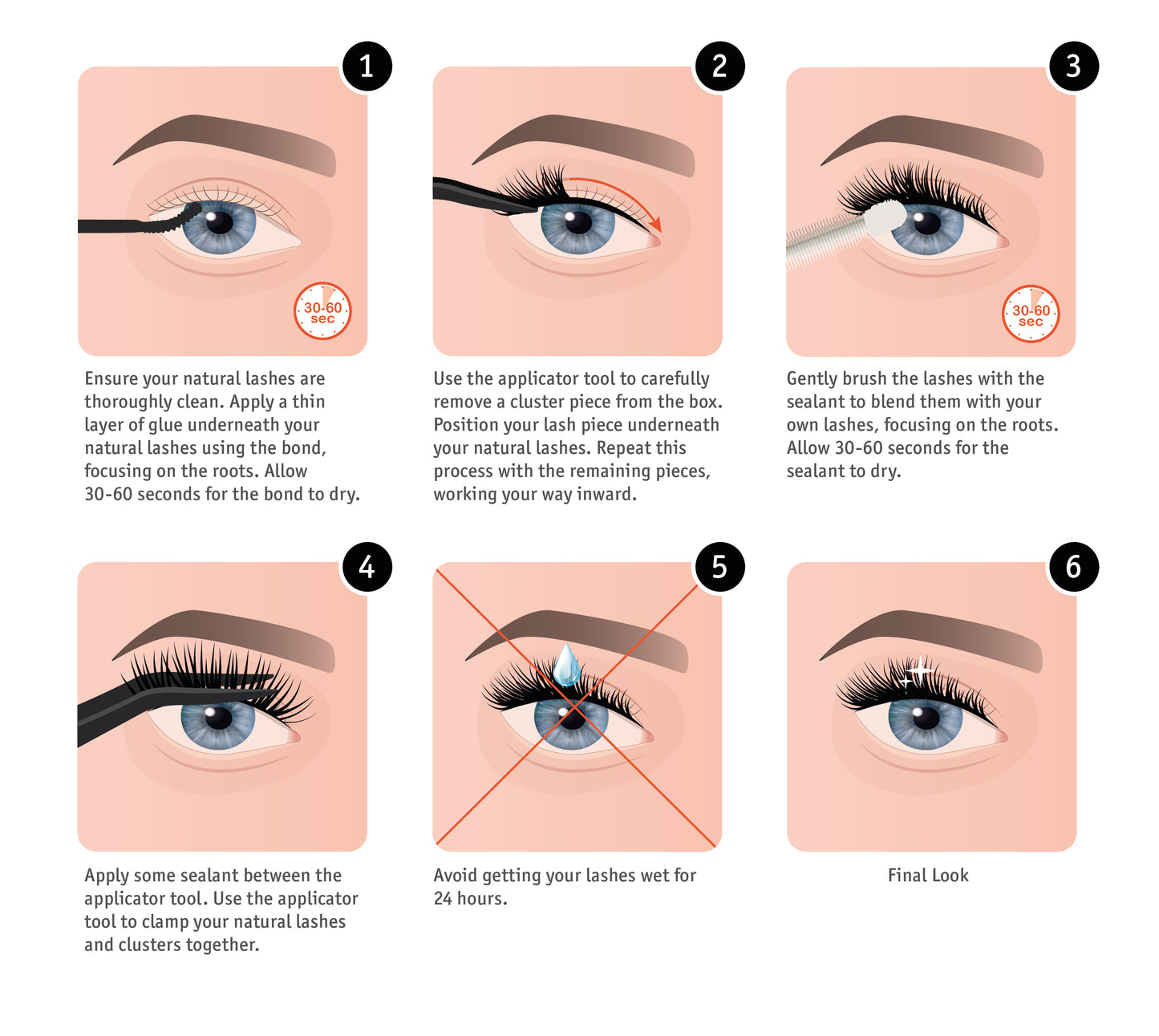 1

30-60 sec

Ensure your natural lashes are thoroughly clean. Apply a thin layer of glue underneath your natural lashes using the bond, focusing on the roots. Allow 30-60 seconds for the bond to dry.

2

Use the applicator tool to carefully remove a cluster piece from the box. Position your lash piece underneath your natural lashes. Repeat this process with the remaining pieces, working your way inward.

3

30-60 sec

Gently brush the lashes with the sealant to blend them with your own lashes, focusing on the roots. Allow 30-60 seconds for the sealant to dry.

4

Apply some sealant between the applicator tool. Use the applicator tool to clamp your natural lashes and clusters together.

5

Avoid getting your lashes wet for 24 hours.

6

Final Look